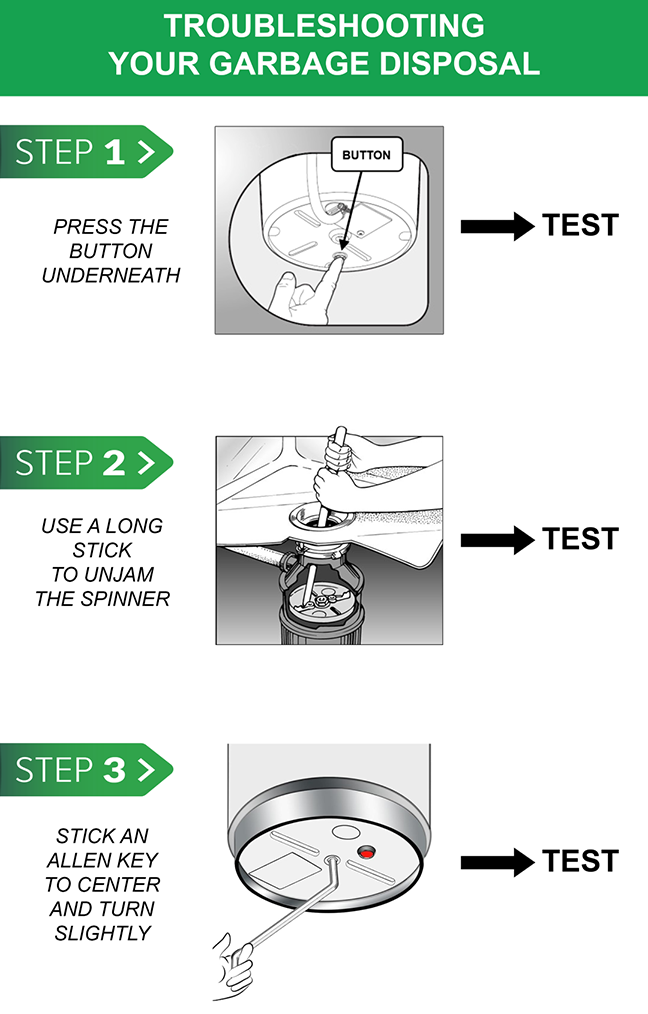 TROUBLESHOOTING YOUR GARBAGE DISPOSAL

STEP 1 >

PRESS THE BUTTON UNDERNEATH

BUTTON

TEST

STEP 2 >

USE A LONG STICK TO UNJAM THE SPINNER

TEST

STEP 3 >

STICK AN ALLEN KEY TO CENTER AND TURN SLIGHTLY

TEST